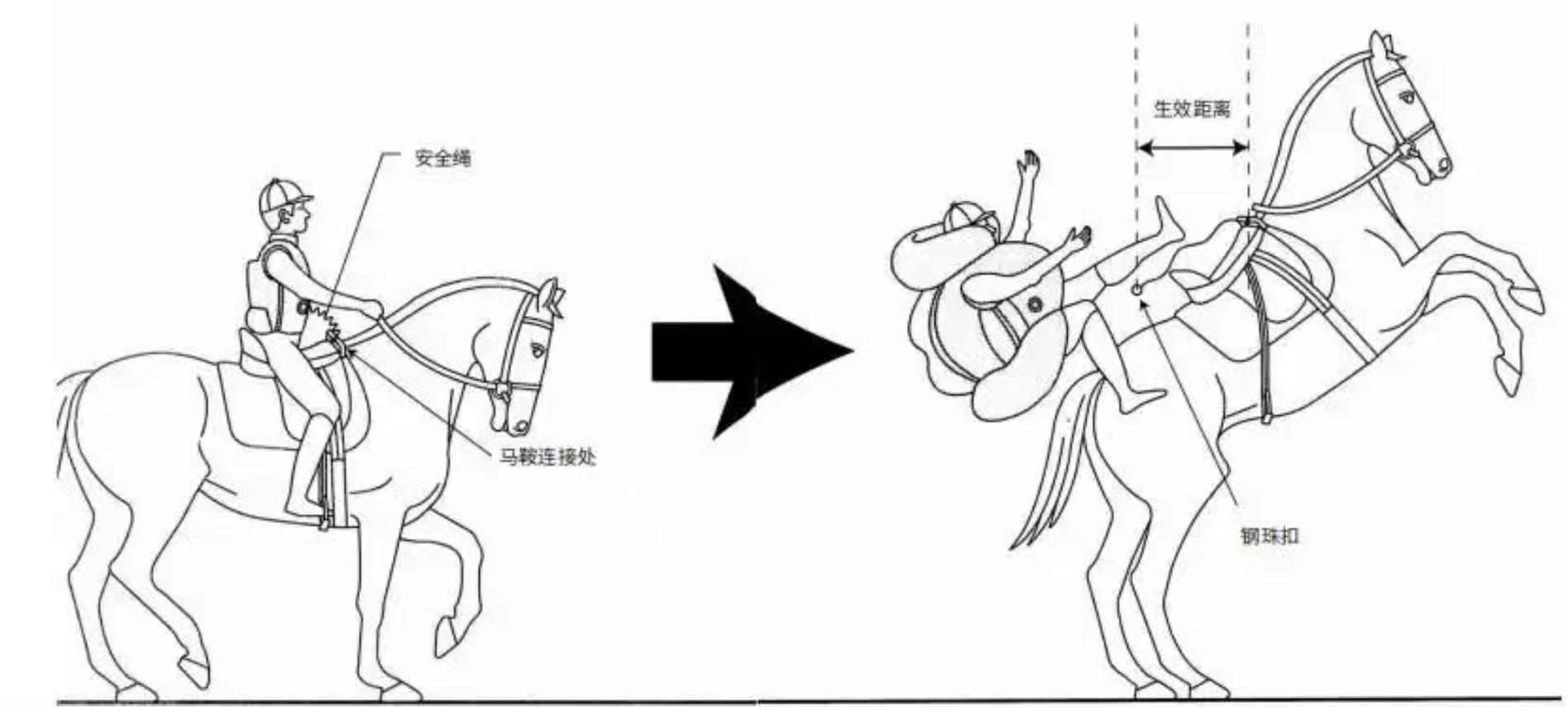 安全绳

马鞍连接处

生效距离

钢珠扣